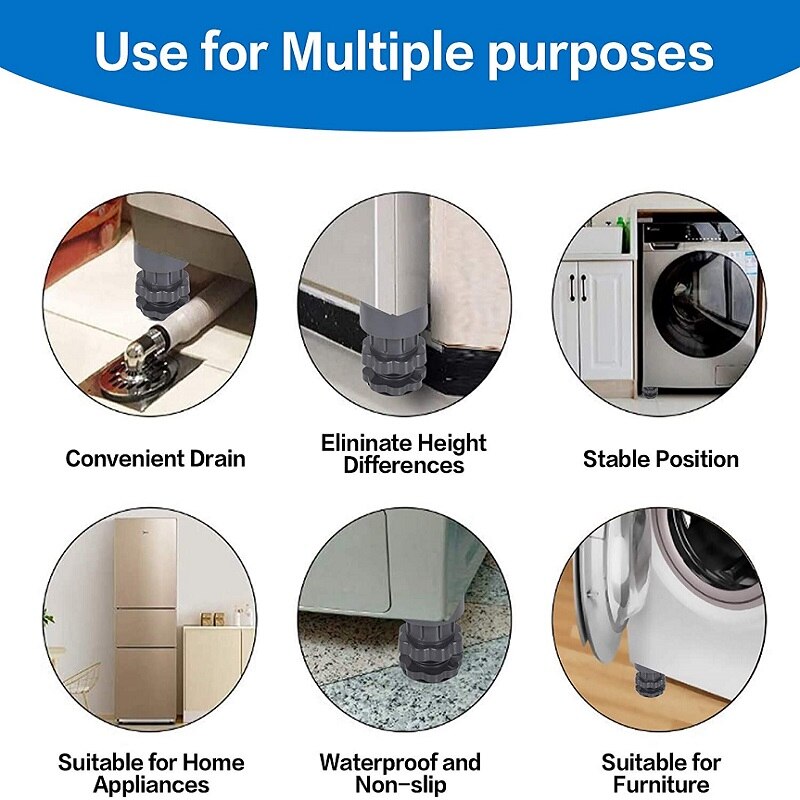 Use for Multiple purposes

Convenient Drain

Elininate Height Differences

Stable Position

Suitable for Home Appliances

Waterproof and Non-slip

Suitable for Furniture